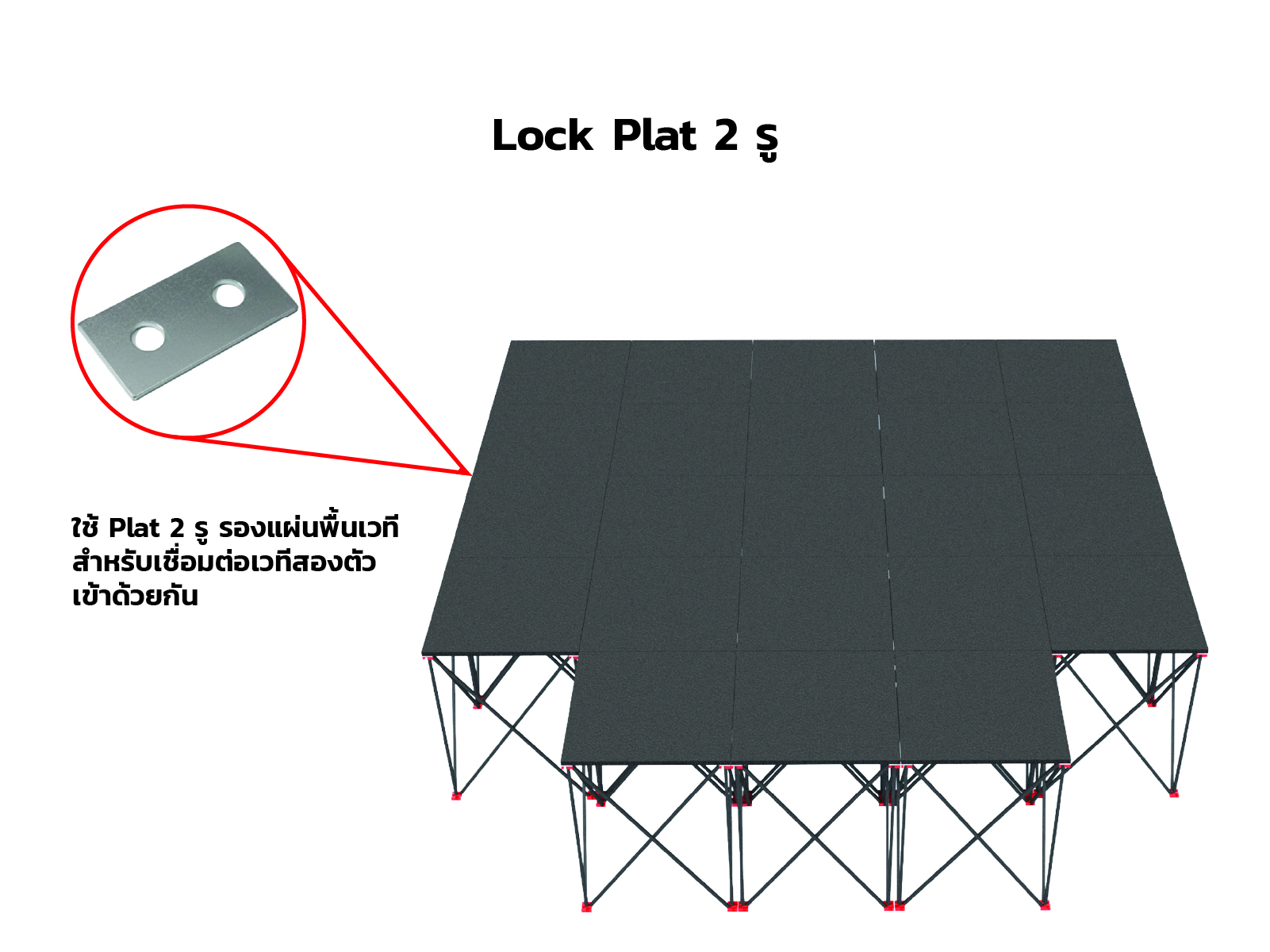 Lock Plat 2 รู

ใช้ Plat 2 รู รองแผ่นพื้นเวที สำหรับเชื่อมต่อเวทีสองตัว เข้าด้วยกัน